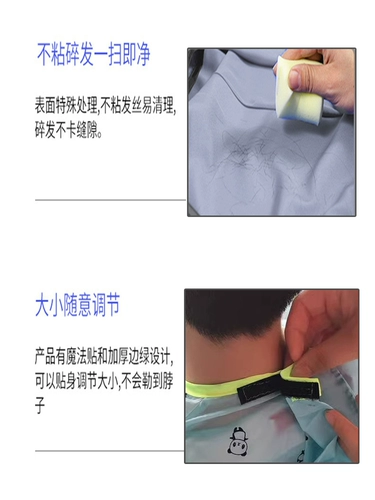 不粘碎发一扫即净

表面特殊处理,不粘发丝易清理,碎发不卡缝隙。

大小随意调节

产品有魔法贴和加厚边绿设计,可以贴身调节大小,不会勒到脖子