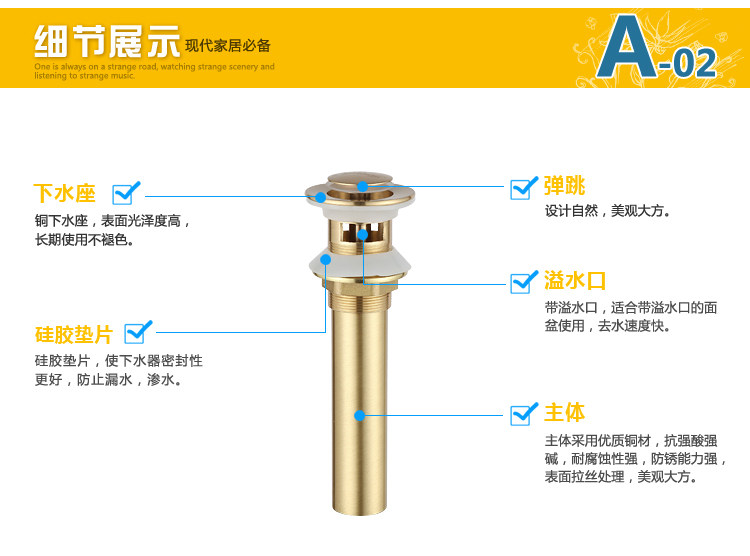 细节展示 现代家居必备
One is always on a strange road, watching strange scenery and listening to strange music.

A-02

下水座
铜下水座，表面光泽度高，长期使用不褪色。

硅胶垫片
硅胶垫片，使下水器密封性更好，防止漏水，渗水。

弹跳
设计自然，美观大方。

溢水口
带溢水口，适合带溢水口的面盆使用，去水速度快。

主体
主体采用优质铜材，抗强酸强碱，耐腐蚀性强，防锈能力强，表面拉丝处理，美观大方。