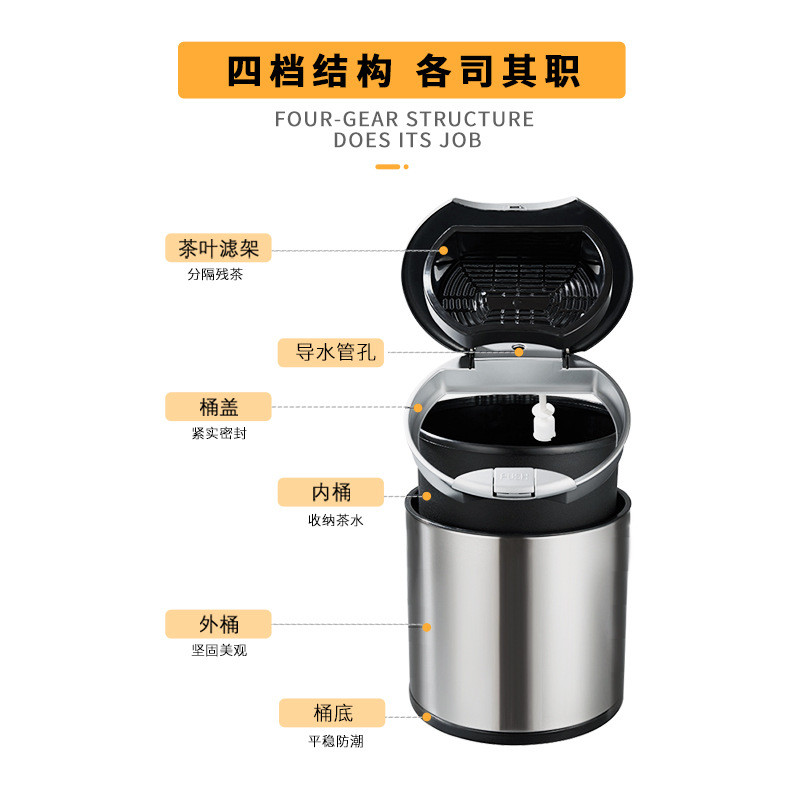 四档结构 各司其职

FOUR-GEAR STRUCTURE DOES ITS JOB

茶叶滤架
分隔残茶

导水管孔

桶盖
紧实密封

内桶
收纳茶水

外桶
坚固美观

桶底
平稳防潮