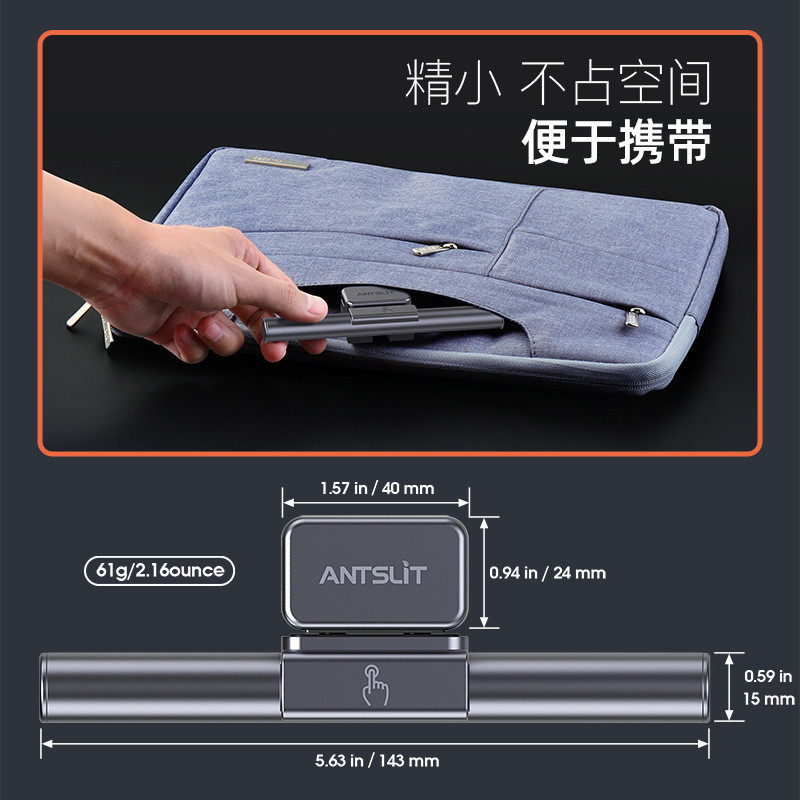 精小 不占空间
便于携带

1.57 in / 40 mm

61g/2.16ounce

ANTSLIT

0.94 in / 24 mm

0.59 in
15 mm

5.63 in / 143 mm