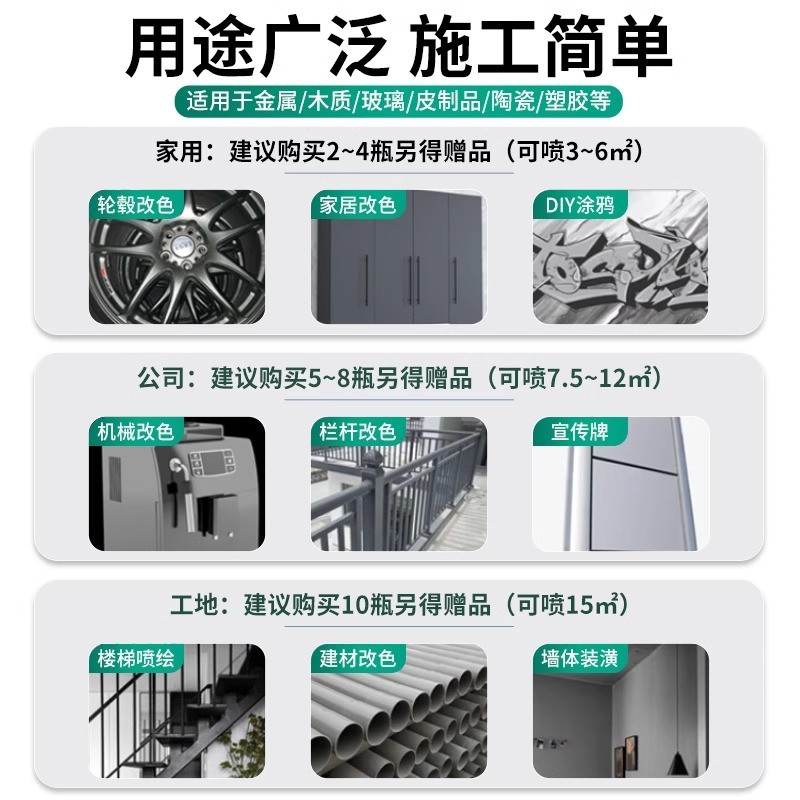 用途广泛 施工简单

适用于金属/木质/玻璃/皮制品/陶瓷/塑胶等

家用：建议购买2~4瓶另得赠品（可喷3~6㎡）

轮毂改色

家居改色

DIY涂鸦

公司：建议购买5~8瓶另得赠品（可喷7.5~12㎡）

机械改色

栏杆改色

宣传牌

工地：建议购买10瓶另得赠品（可喷15㎡）

楼梯喷绘

建材改色

墙体装潢