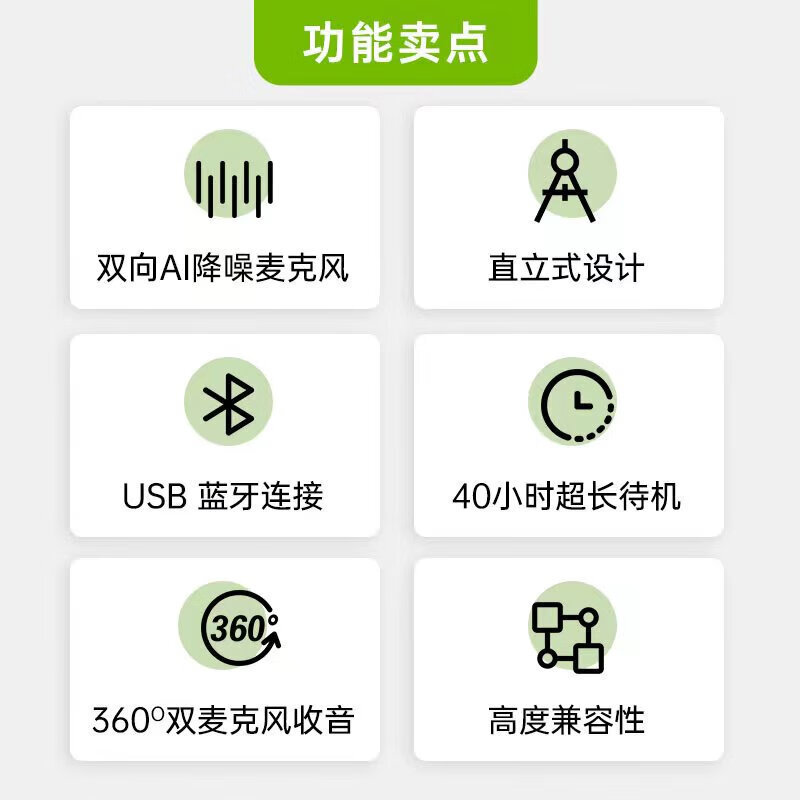 功能卖点

双向AI降噪麦克风

直立式设计

USB 蓝牙连接

40小时超长待机

360°

360°双麦克风收音

高度兼容性