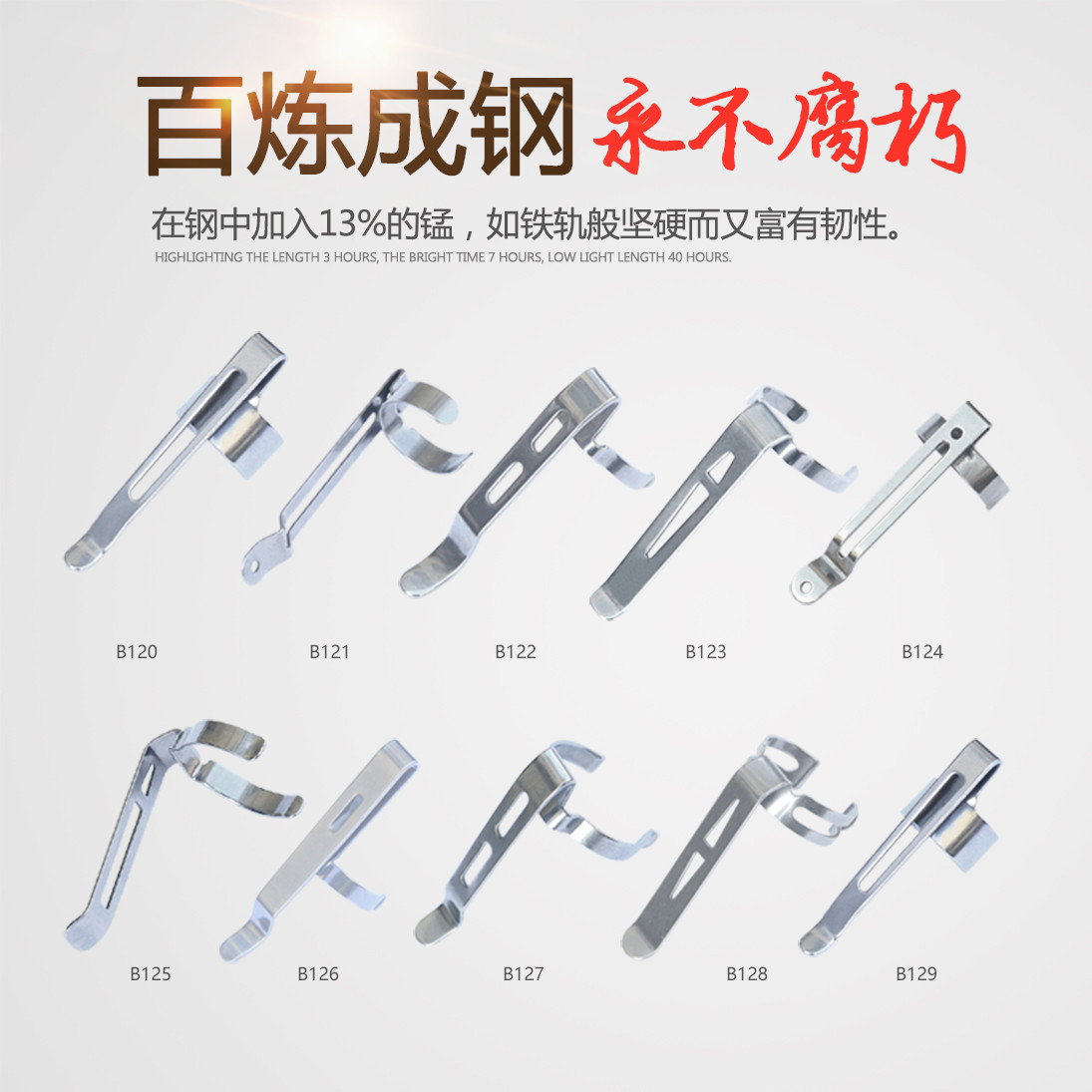 百炼成钢 永不腐朽

在钢中加入13%的锰，如铁轨般坚硬而又富有韧性。

HIGHLIGHTING THE LENGTH 3 HOURS, THE BRIGHT TIME 7 HOURS, LOW LIGHT LENGTH 40 HOURS.

B120 B121 B122 B123 B124

B125 B126 B127 B128 B129