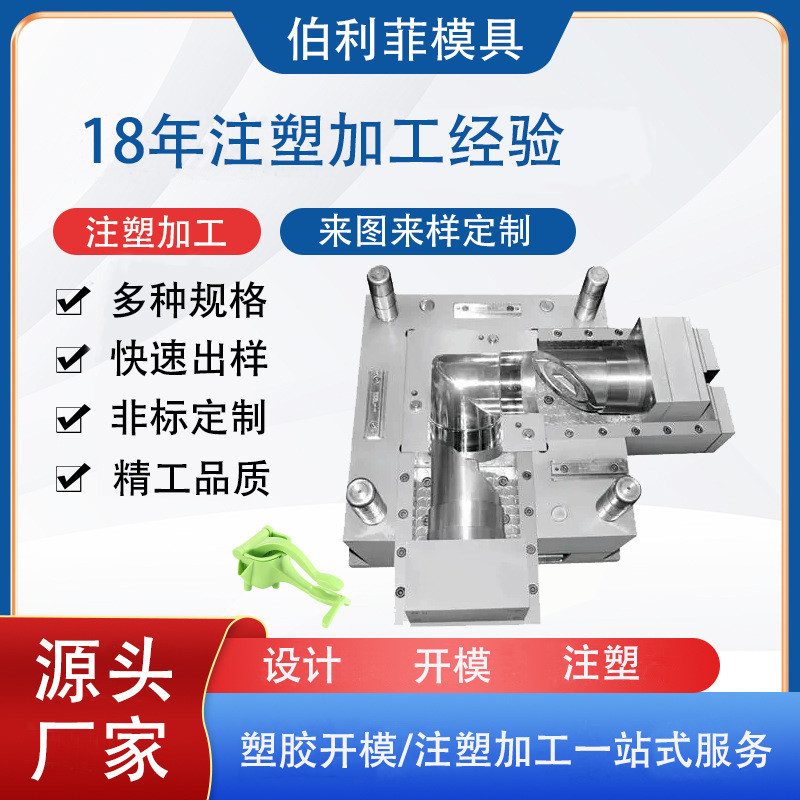 伯利菲模具

18年注塑加工经验

注塑加工

来图来样定制

多种规格

快速出样

非标定制

精工品质

源头厂家

设计 开模 注塑

塑胶开模/注塑加工一站式服务