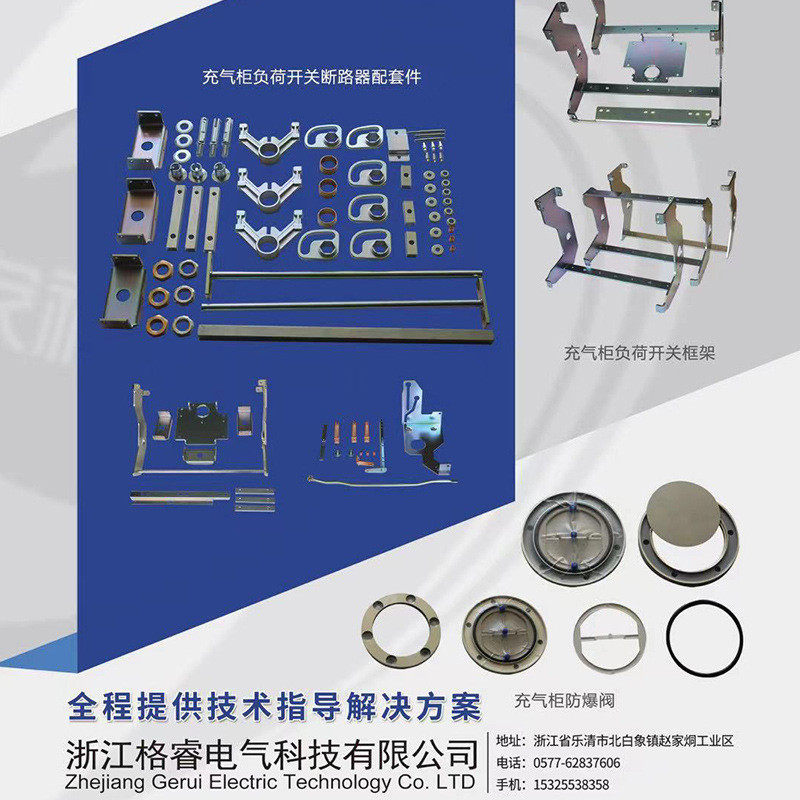 充气柜负荷开关断路器配套件

充气柜负荷开关框架

充气柜防爆阀

全程提供技术指导解决方案

浙江格睿电气科技有限公司
Zhejiang Gerui Electric Technology Co. LTD

地址：浙江省乐清市北白象镇赵家垌工业区
电话：0577-62837606
手机：15325538358