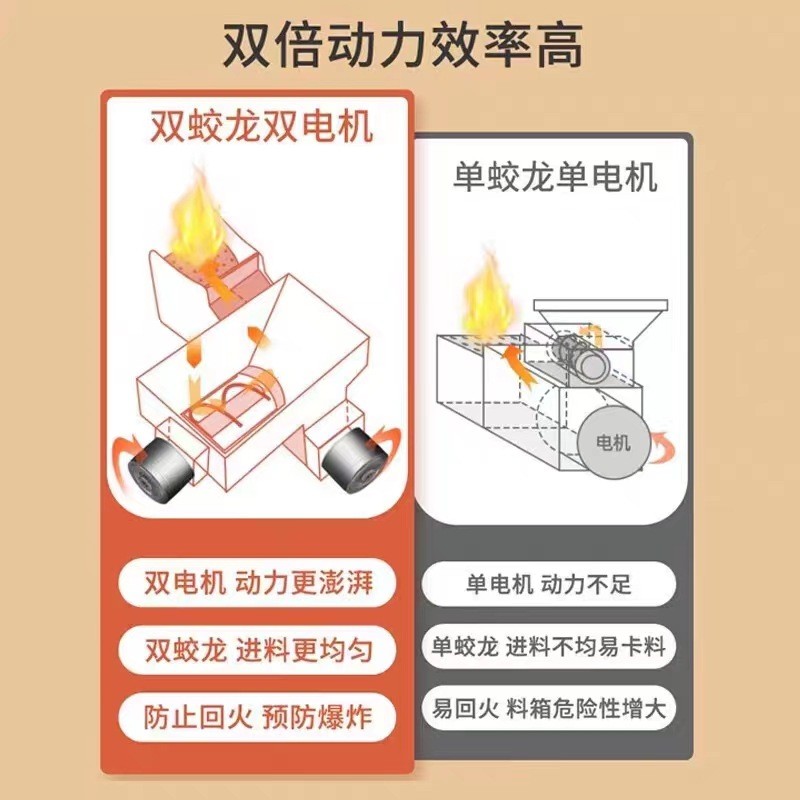 双倍动力效率高

双蛟龙双电机

双电机 动力更澎湃

双蛟龙 进料更均匀

防止回火 预防爆炸

单蛟龙单电机

电机

单电机 动力不足

单蛟龙 进料不均易卡料

易回火 料箱危险性增大