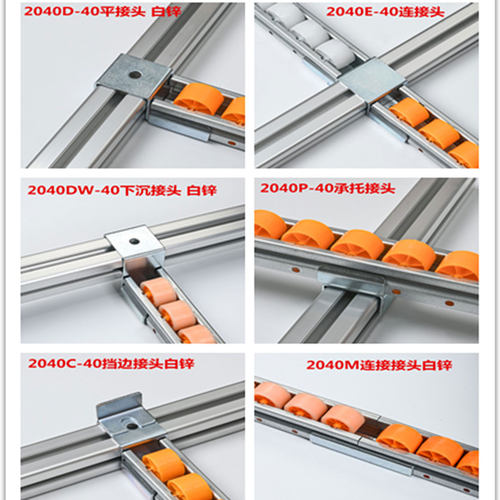 2040D-40平接头 白锌

2040E-40连接头

2040DW-40下沉接头 白锌

2040P-40承托接头

2040C-40挡边接头白锌

2040M连接接头白锌