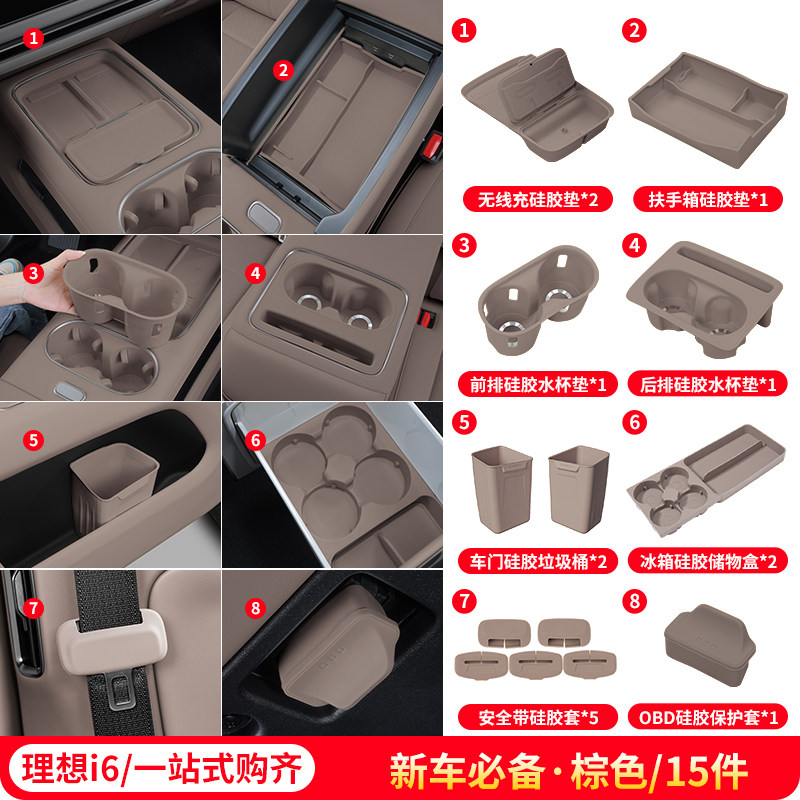 1

2

3

4

5

6

7

8

1

2

无线充硅胶垫*2

扶手箱硅胶垫*1

3

4

前排硅胶水杯垫*1

后排硅胶水杯垫*1

5

6

车门硅胶垃圾桶*2

冰箱硅胶储物盒*2

7

8

安全带硅胶套*5

OBD硅胶保护套*1

理想i6/一站式购齐

新车必备·棕色/15件