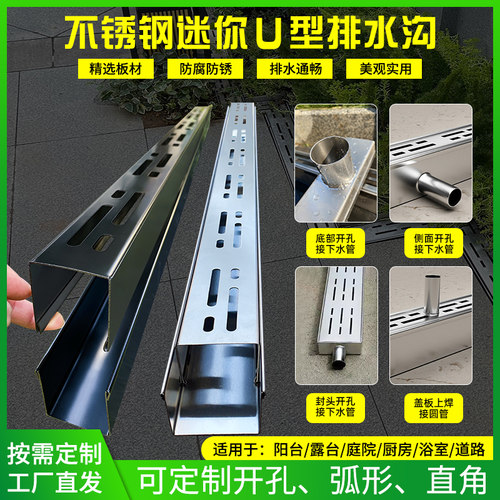 不锈钢迷你U型排水沟

精选板材
防腐防锈
排水通畅
美观实用

底部开孔
接下水管

侧面开孔
接下水管

封头开孔
接下水管

盖板上焊
接圆管

适用于：阳台/露台/庭院/厨房/浴室/道路

按需定制
工厂直发

可定制开孔、弧形、直角