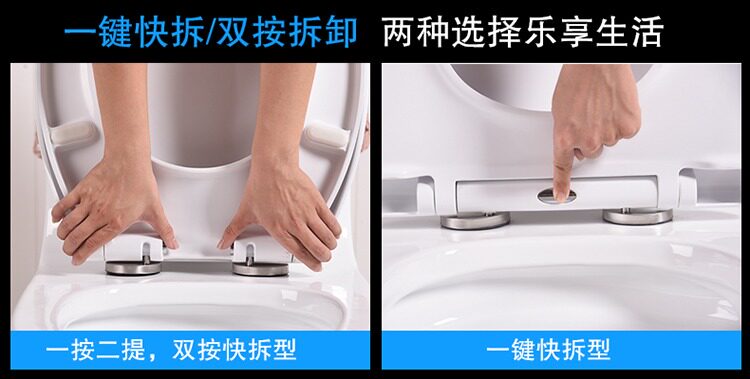 一键快拆/双按拆卸 两种选择乐享生活

一按二提，双按快拆型

一键快拆型