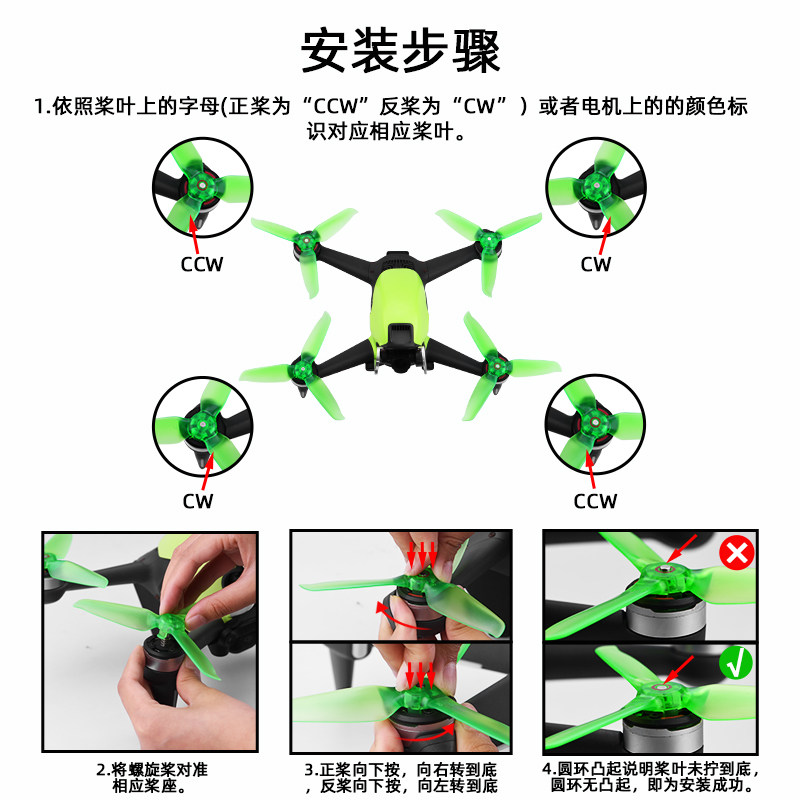 安装步骤

1.依照桨叶上的字母(正桨为“CCW”反桨为“CW”）或者电机上的的颜色标识对应相应桨叶。

CCW

CW

CW

CCW

2.将螺旋桨对准相应桨座。

3.正桨向下按，向右转到底，反桨向下按，向左转到底

4.圆环凸起说明桨叶未拧到底，圆环无凸起，即为安装成功。