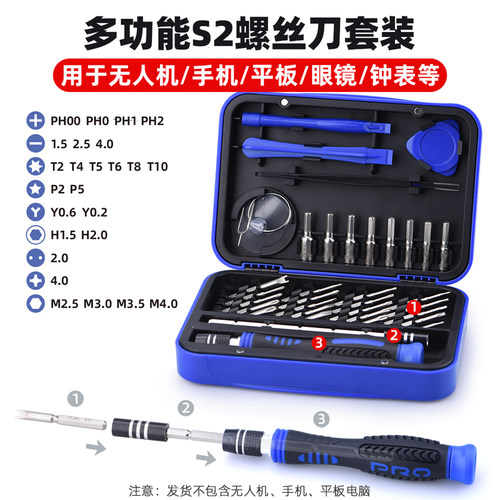 多功能S2螺丝刀套装

用于无人机/手机/平板/眼镜/钟表等

PH00 PH0 PH1 PH2

1.5 2.5 4.0

T2 T4 T5 T6 T8 T10

P2 P5

Y0.6 Y0.2

H1.5 H2.0

2.0

4.0

M2.5 M3.0 M3.5 M4.0

1

2

3

1

2

3

PRO

注意：发货不包含无人机、手机、平板电脑