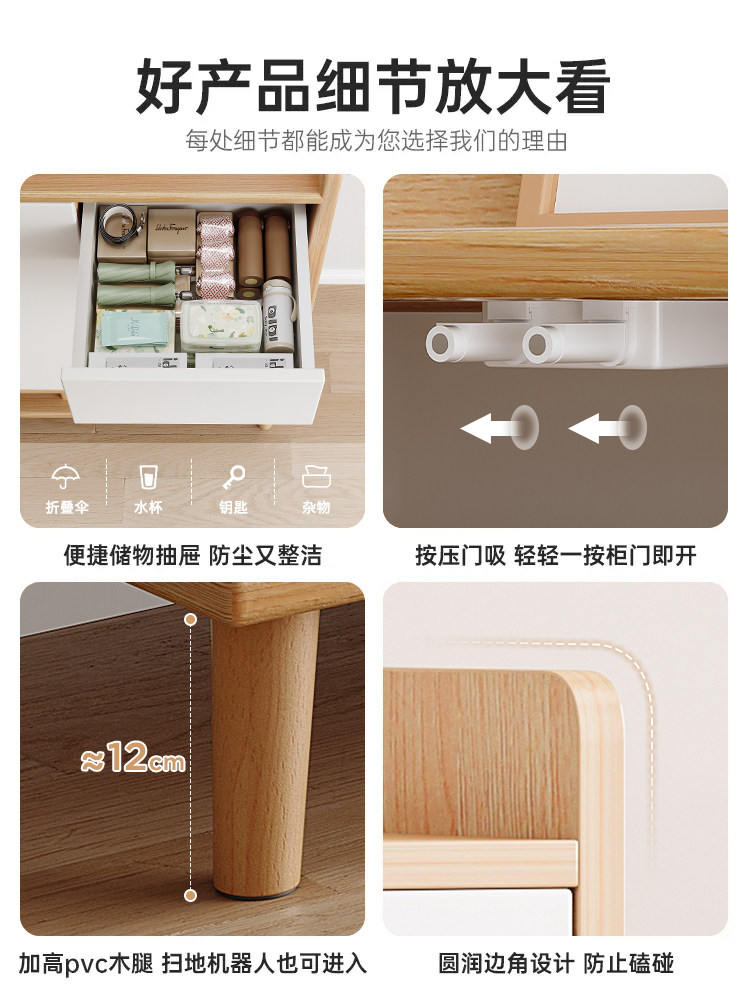 好产品细节放大看

每处细节都能成为您选择我们的理由

折叠伞 水杯 钥匙 杂物

便捷储物抽屉 防尘又整洁

按压门吸 轻轻一按柜门即开

≈12cm

加高pvc木腿 扫地机器人也可进入

圆润边角设计 防止磕碰