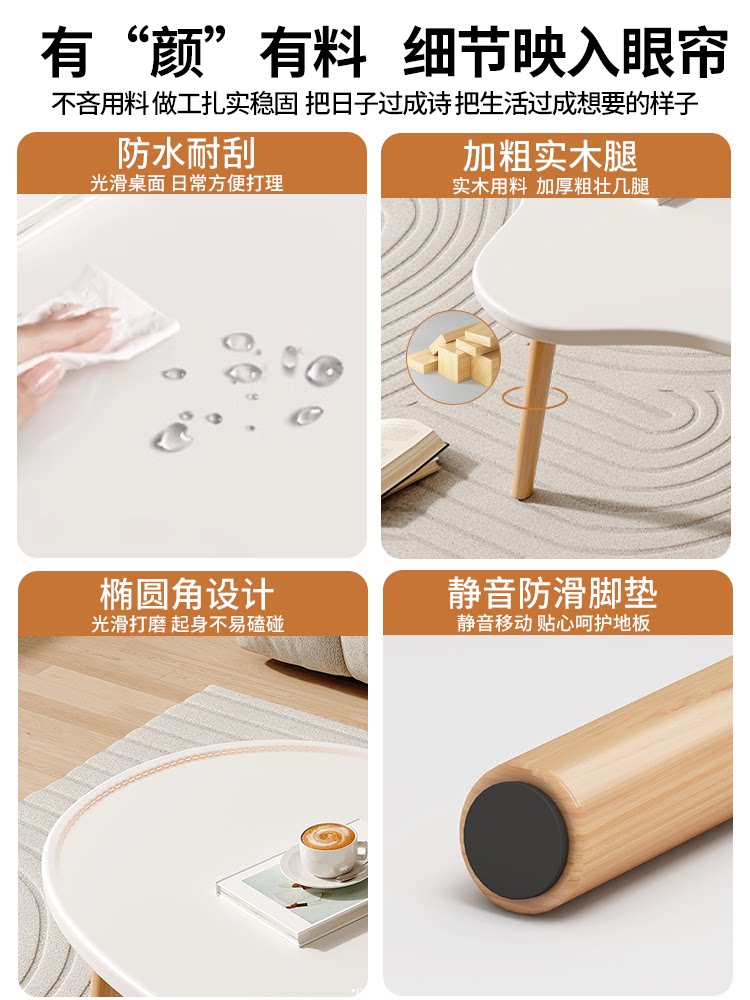 有“颜”有料 细节映入眼帘

不吝用料 做工扎实稳固 把日子过成诗 把生活过成想要的样子

防水耐刮

光滑桌面 日常方便打理

加粗实木腿

实木用料 加厚粗壮几腿

椭圆角设计

光滑打磨 起身不易磕碰

静音防滑脚垫

静音移动 贴心呵护地板