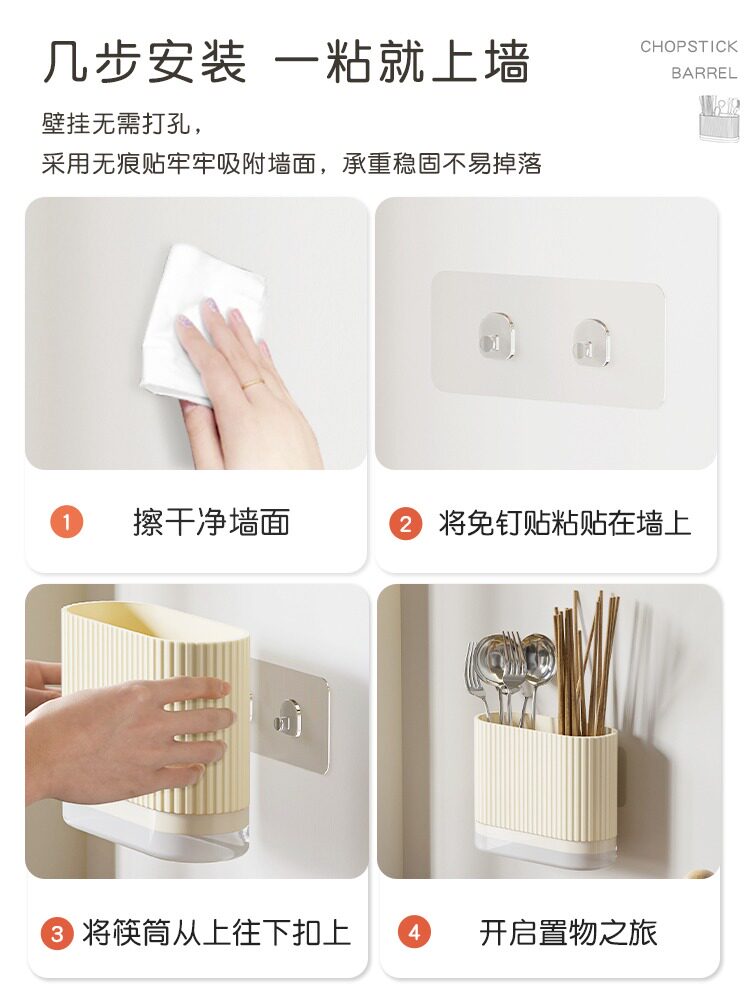 几步安装 一粘就上墙

CHOPSTICK
BARREL

壁挂无需打孔，
采用无痕贴牢牢吸附墙面，承重稳固不易掉落

1 擦干净墙面

2 将免钉贴粘贴在墙上

3 将筷筒从上往下扣上

4 开启置物之旅