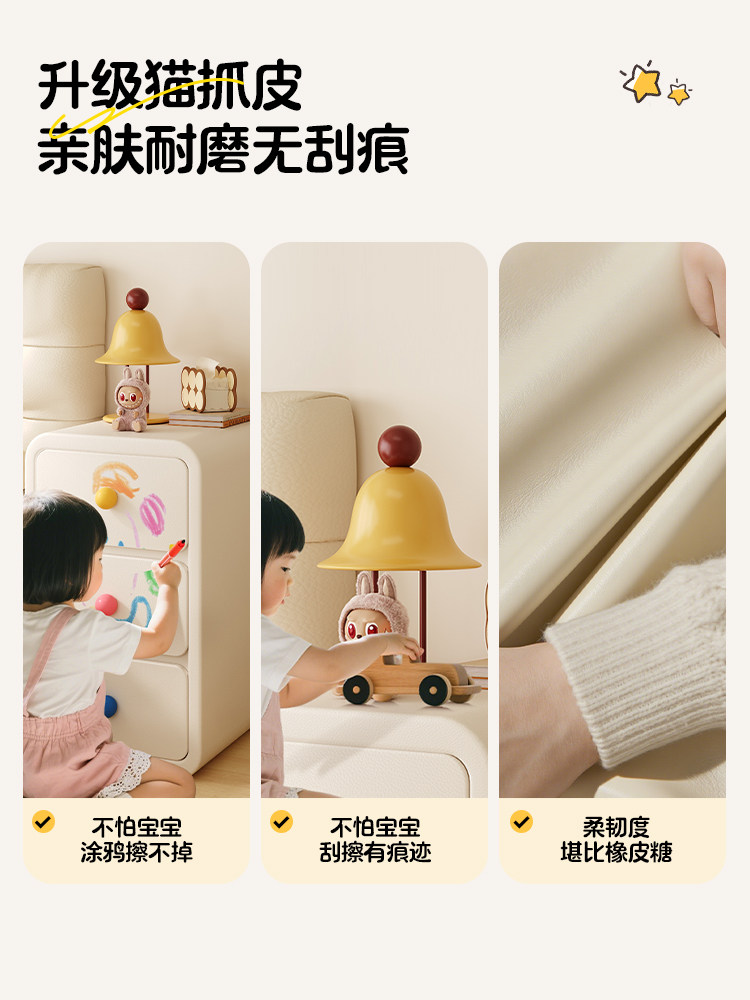 升级猫抓皮
亲肤耐磨无刮痕

不怕宝宝
涂鸦擦不掉

不怕宝宝
刮擦有痕迹

柔韧度
堪比橡皮糖