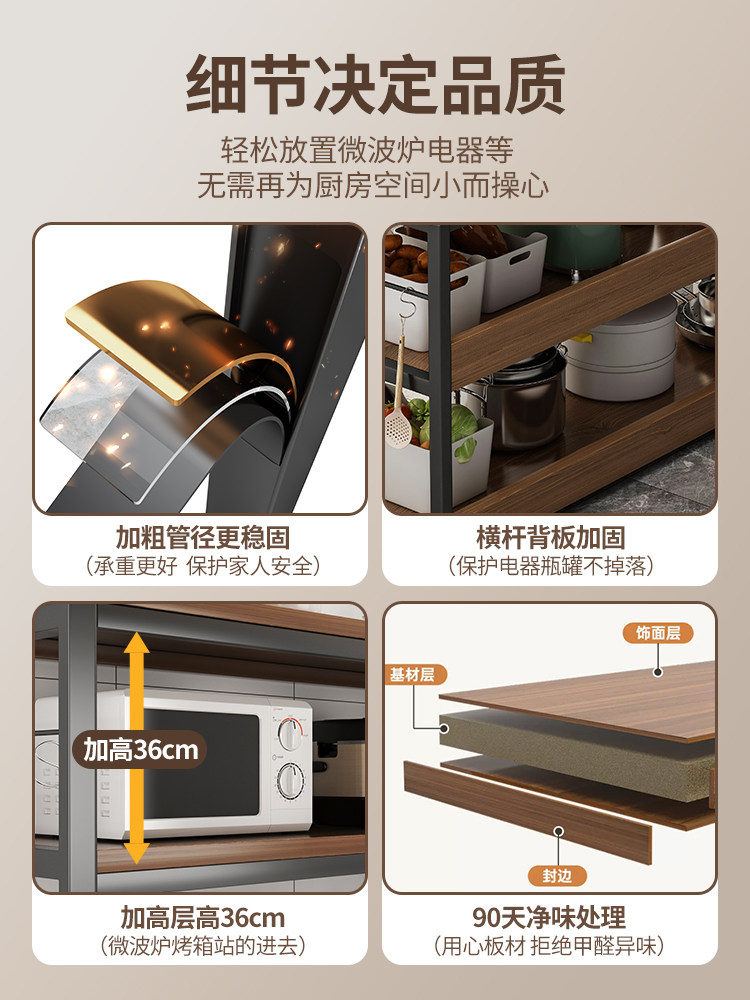 细节决定品质

轻松放置微波炉电器等
无需再为厨房空间小而操心

加粗管径更稳固
（承重更好 保护家人安全）

横杆背板加固
（保护电器瓶罐不掉落）

加高36cm

加高层高36cm
（微波炉烤箱站的进去）

饰面层

基材层

封边

90天净味处理
（用心板材 拒绝甲醛异味）