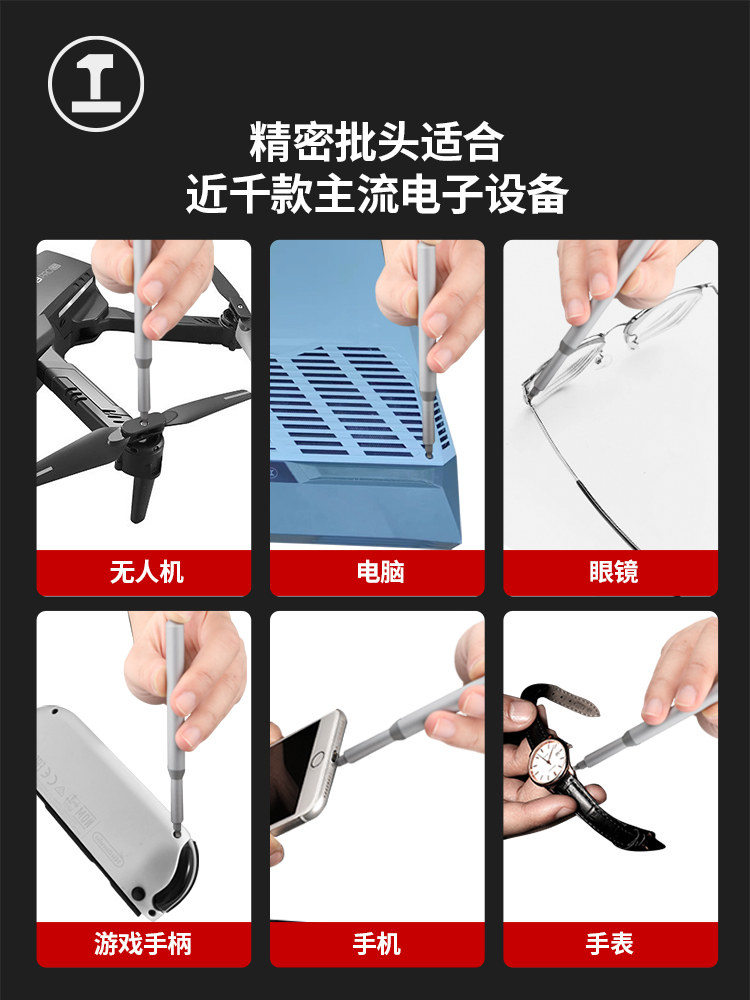 精密批头适合
近千款主流电子设备

无人机

电脑

眼镜

游戏手柄

手机

手表