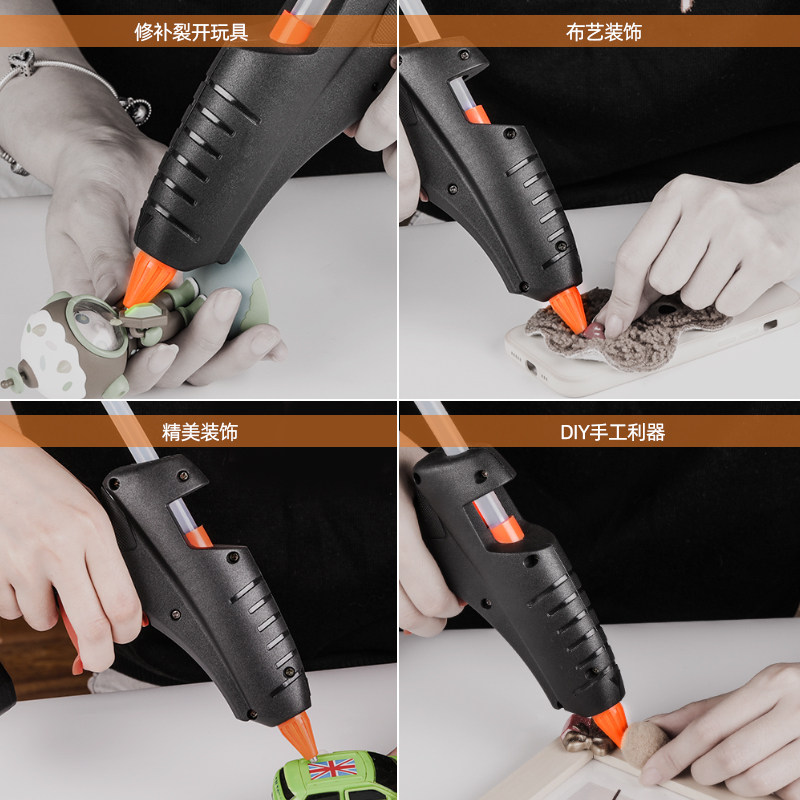 修补裂开玩具

布艺装饰

精美装饰

DIY手工利器