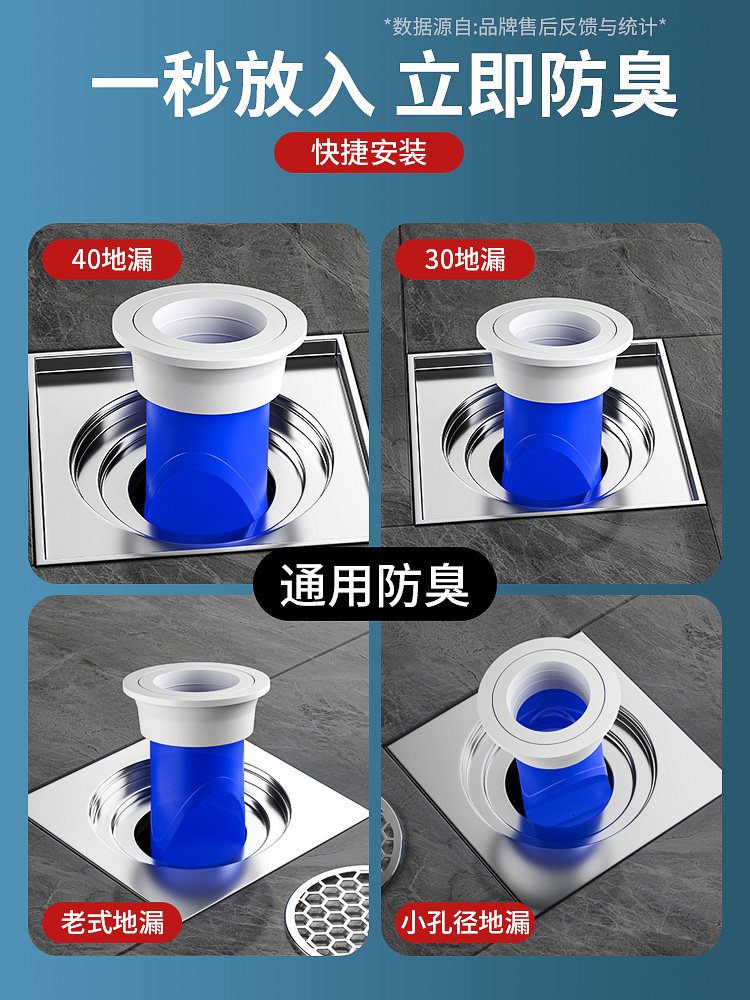 *数据源自:品牌售后反馈与统计*

一秒放入 立即防臭

快捷安装

40地漏

30地漏

通用防臭

老式地漏

小孔径地漏