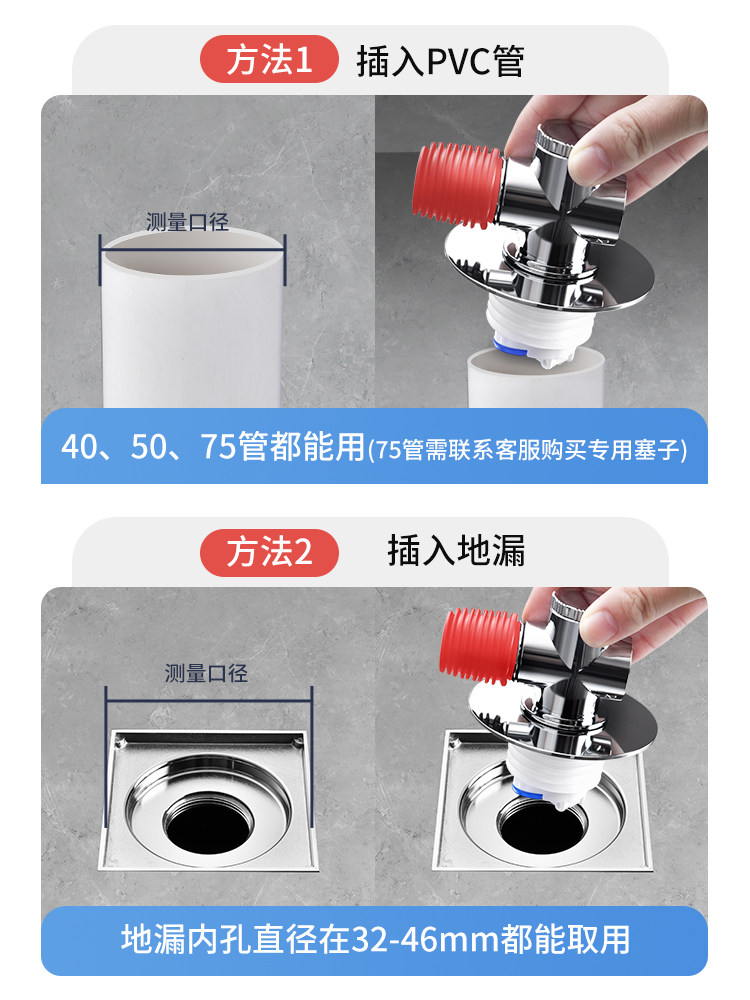 方法1 插入PVC管

测量口径

40、50、75管都能用(75管需联系客服购买专用塞子)

方法2 插入地漏

测量口径

地漏内孔直径在32-46mm都能取用