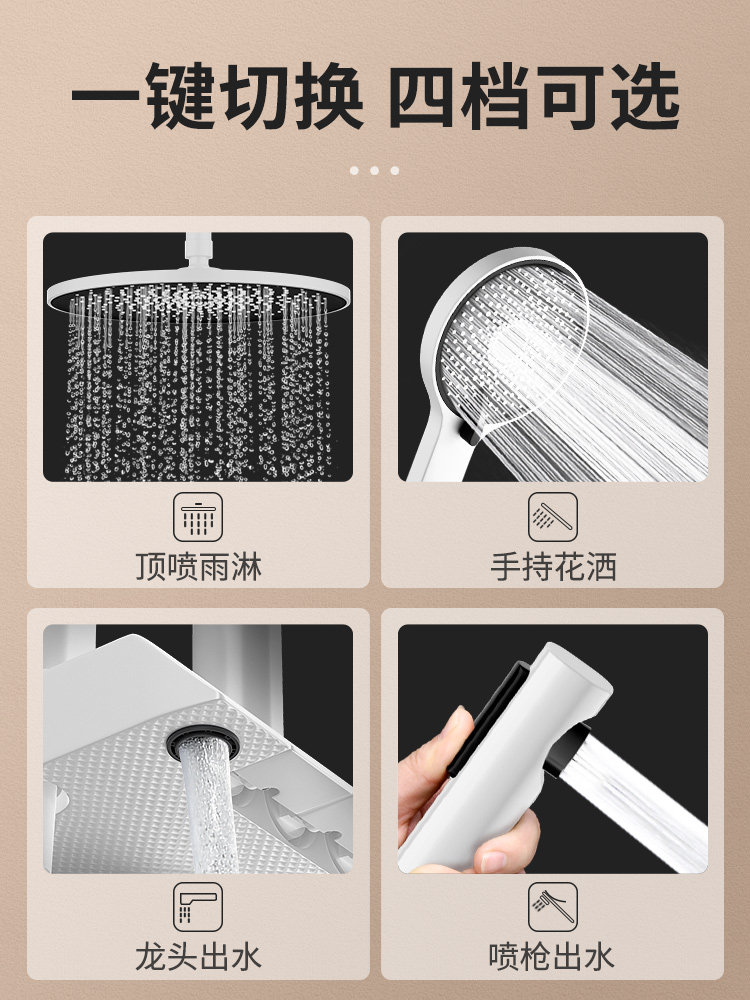 一键切换 四档可选

顶喷雨淋

手持花洒

龙头出水

喷枪出水