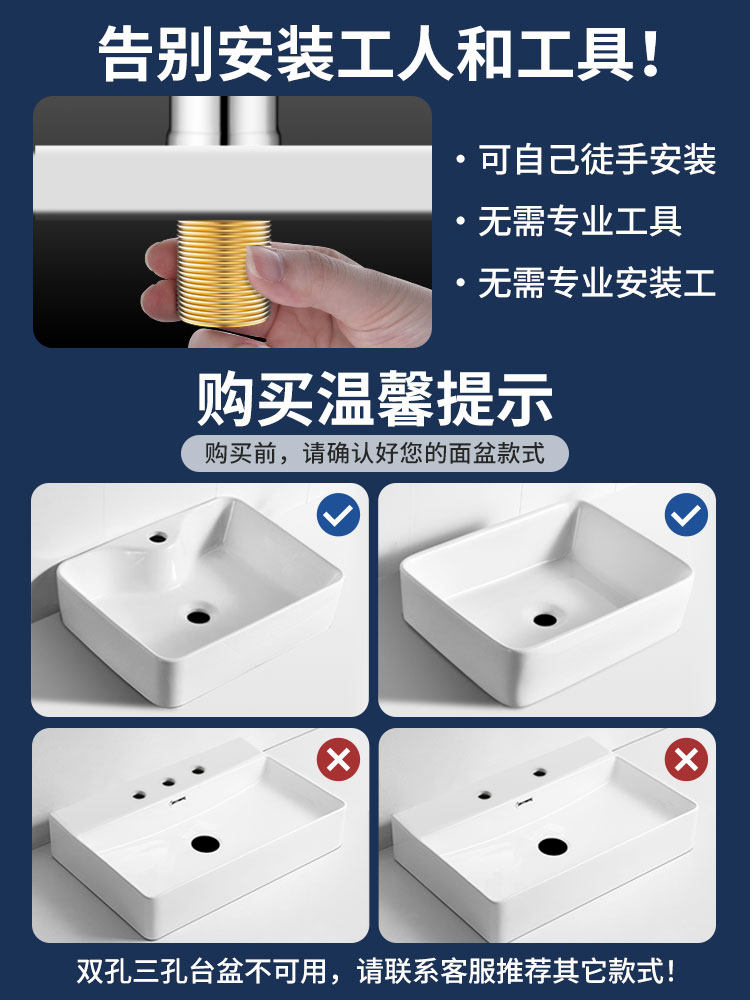 告别安装工人和工具!

• 可自己徒手安装
• 无需专业工具
• 无需专业安装工

购买温馨提示

购买前，请确认好您的面盆款式

双孔三孔台盆不可用，请联系客服推荐其它款式!