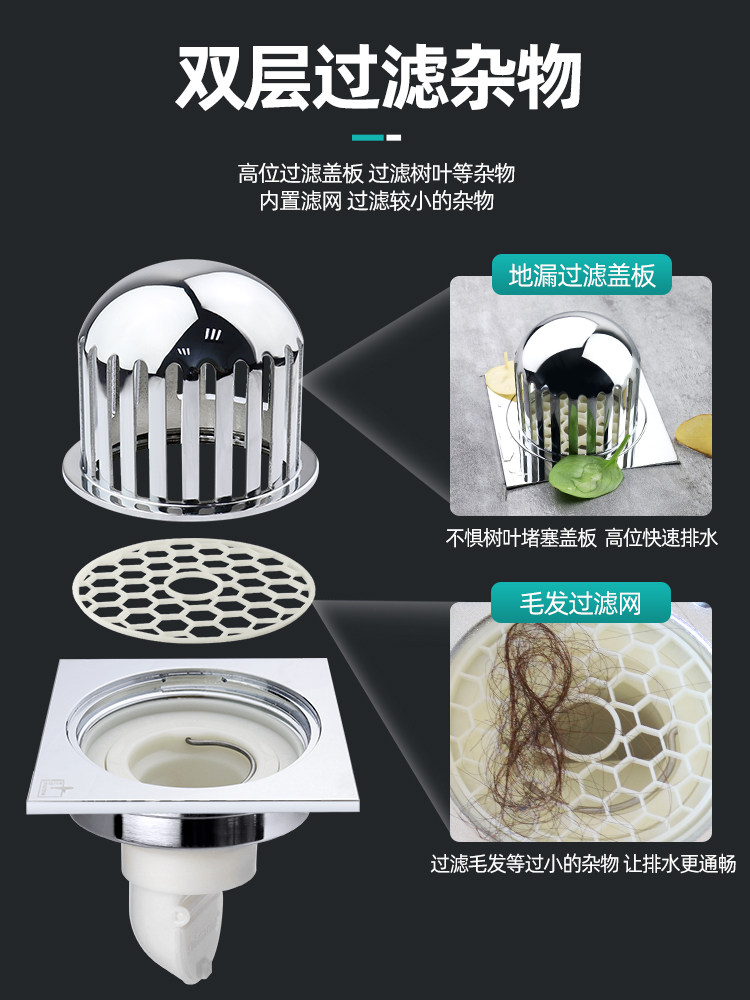 双层过滤杂物

高位过滤盖板 过滤树叶等杂物
内置滤网 过滤较小的杂物

地漏过滤盖板

不惧树叶堵塞盖板 高位快速排水

毛发过滤网

过滤毛发等过小的杂物 让排水更通畅