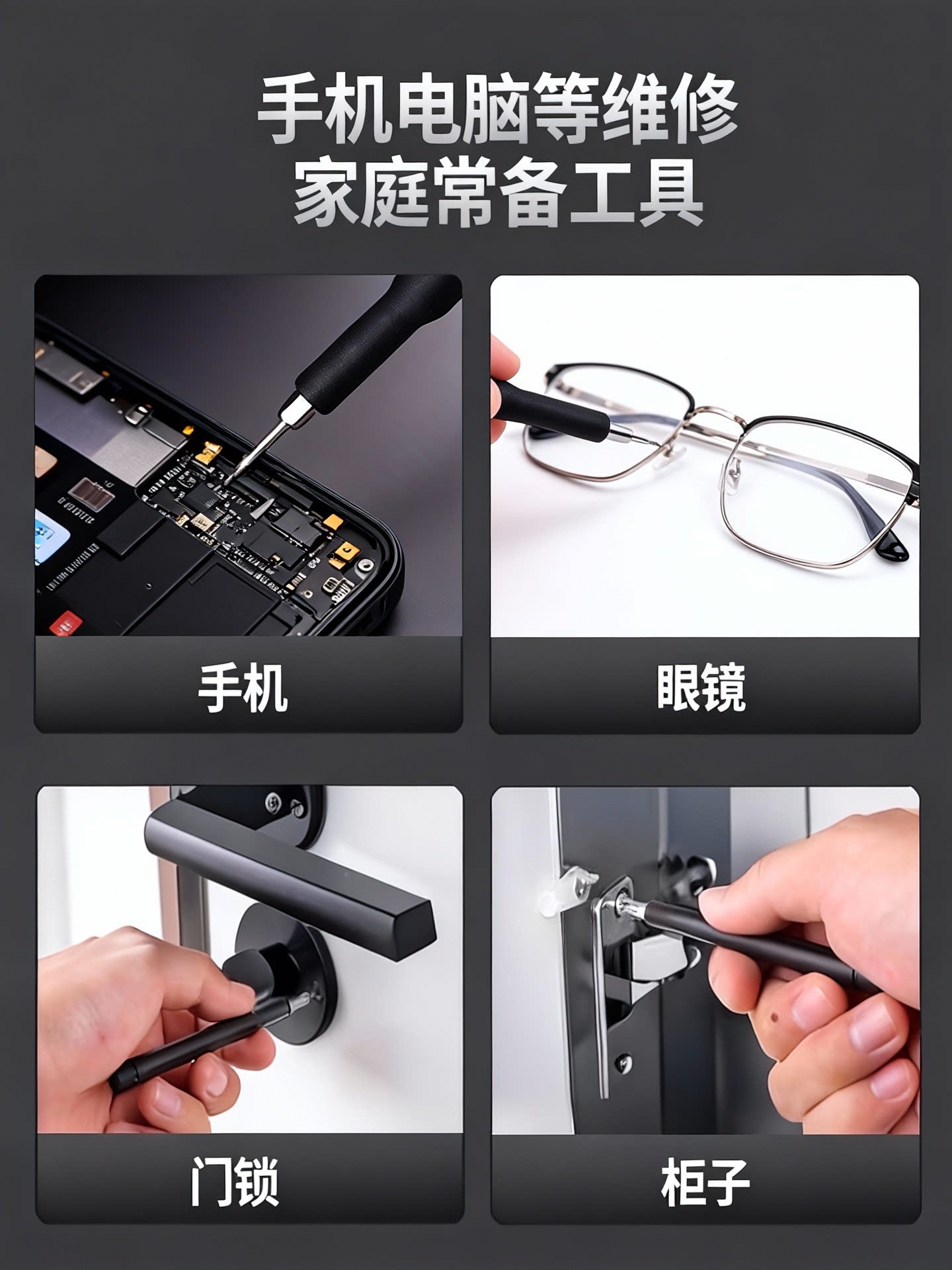 手机电脑等维修
家庭常备工具

手机

眼镜

门锁

柜子