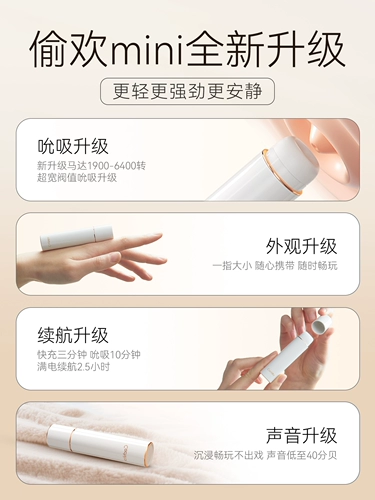 偷欢mini全新升级

更轻更强劲更安静

吮吸升级
新升级马达1900-6400转
超宽阀值吮吸升级

外观升级
一指大小 随心携带 随时畅玩

续航升级
快充三分钟 吮吸10分钟
满电续航2.5小时

声音升级
沉浸畅玩不出戏 声音低至40分贝