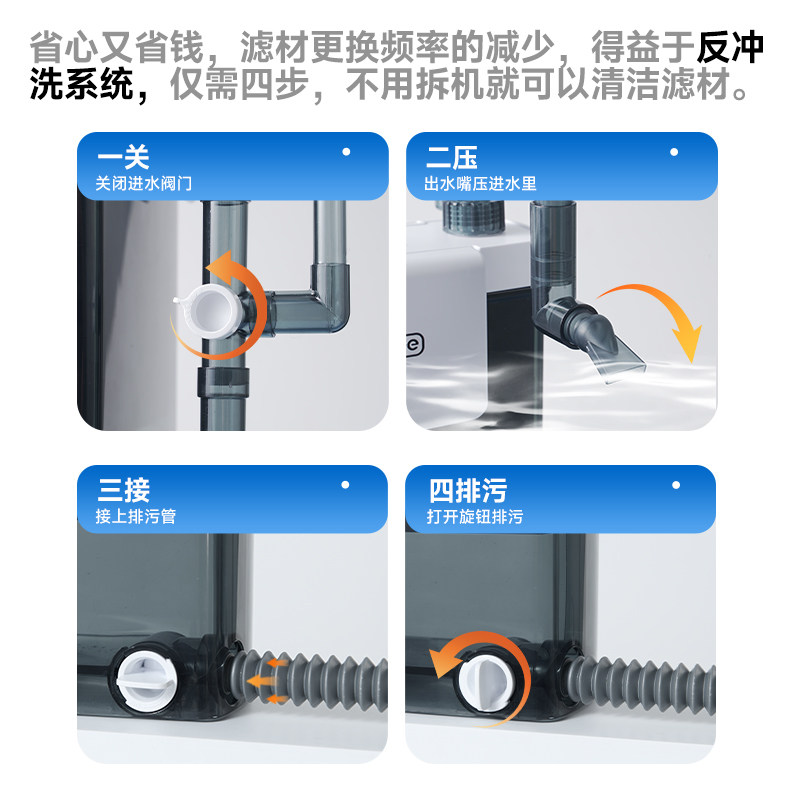 省心又省钱，滤材更换频率的减少，得益于反冲洗系统，仅需四步，不用拆机就可以清洁滤材。

一关
关闭进水阀门

二压
出水嘴压进水里

三接
接上排污管

四排污
打开旋钮排污