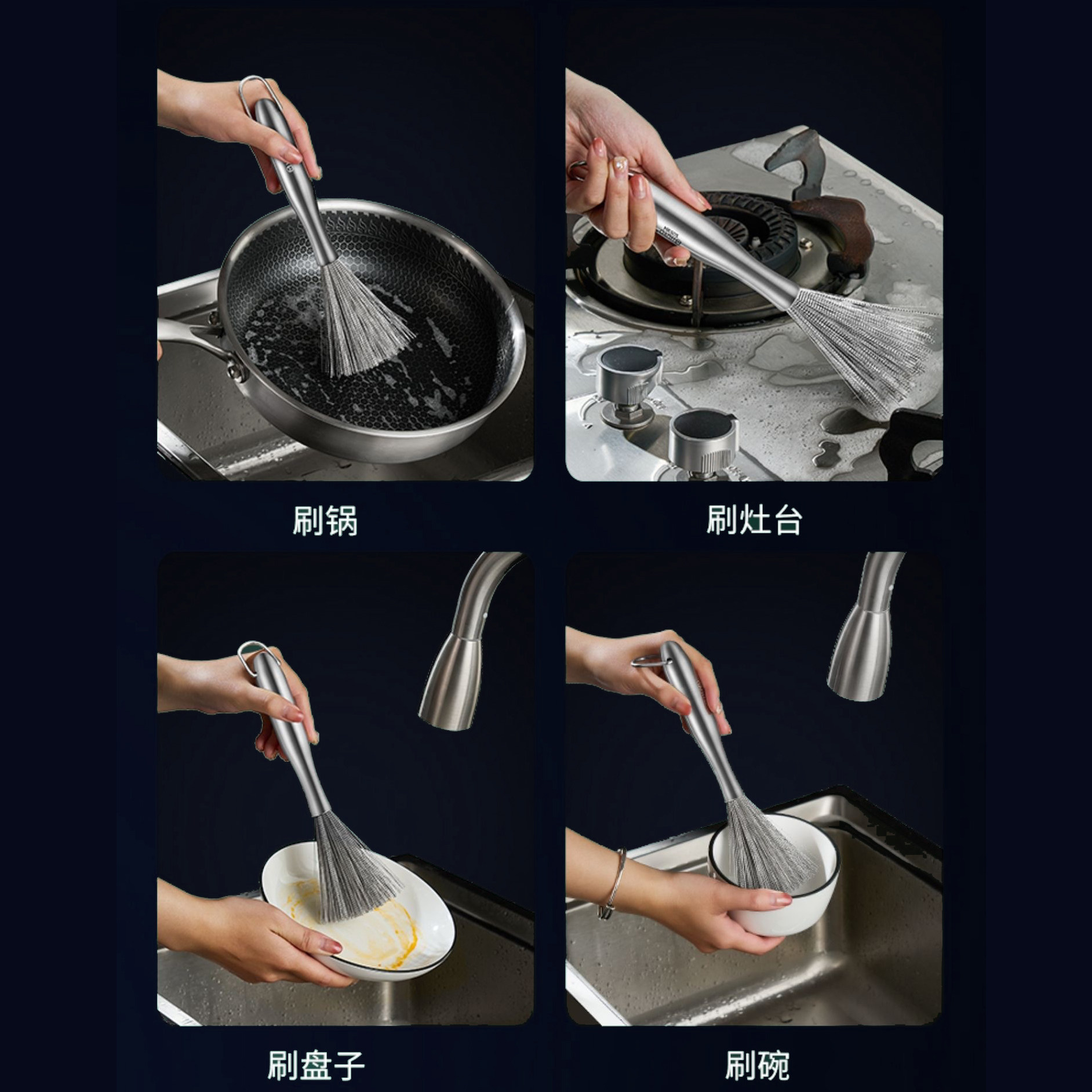 刷锅

刷灶台

刷盘子

刷碗