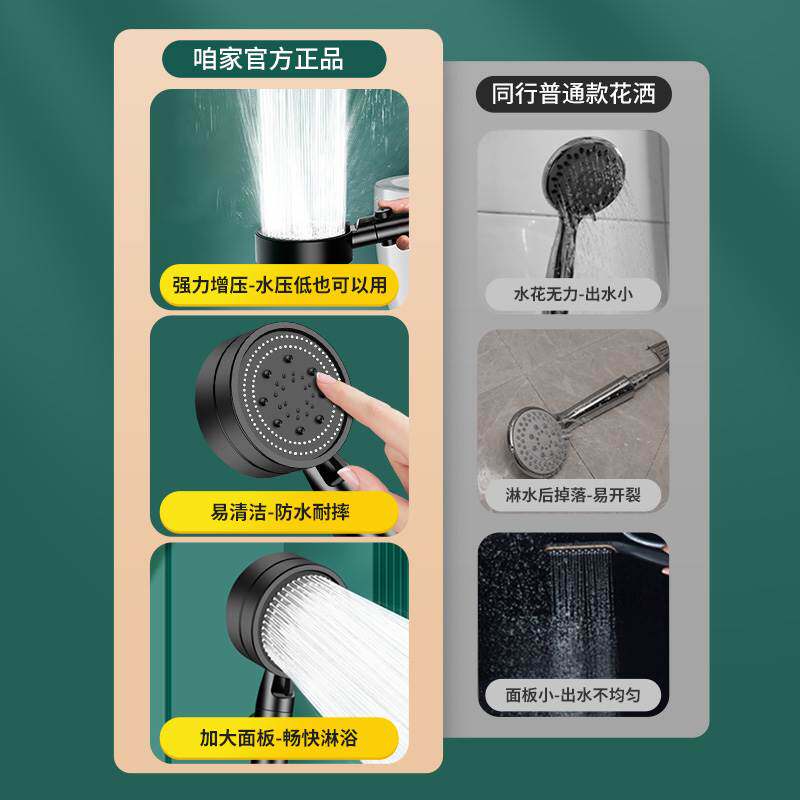 咱家官方正品

强力增压-水压低也可以用

易清洁-防水耐摔

加大面板-畅快淋浴

同行普通款花洒

水花无力-出水小

淋水后掉落-易开裂

面板小-出水不均匀