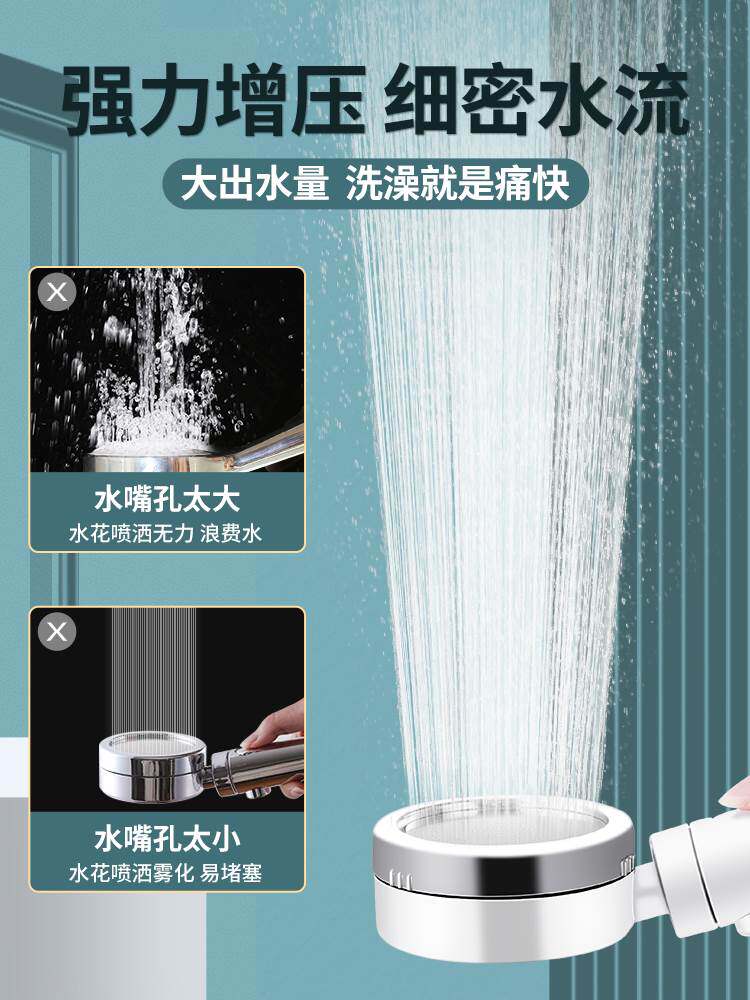 强力增压 细密水流

大出水量 洗澡就是痛快

水嘴孔太大

水花喷洒无力 浪费水

水嘴孔太小

水花喷洒雾化 易堵塞