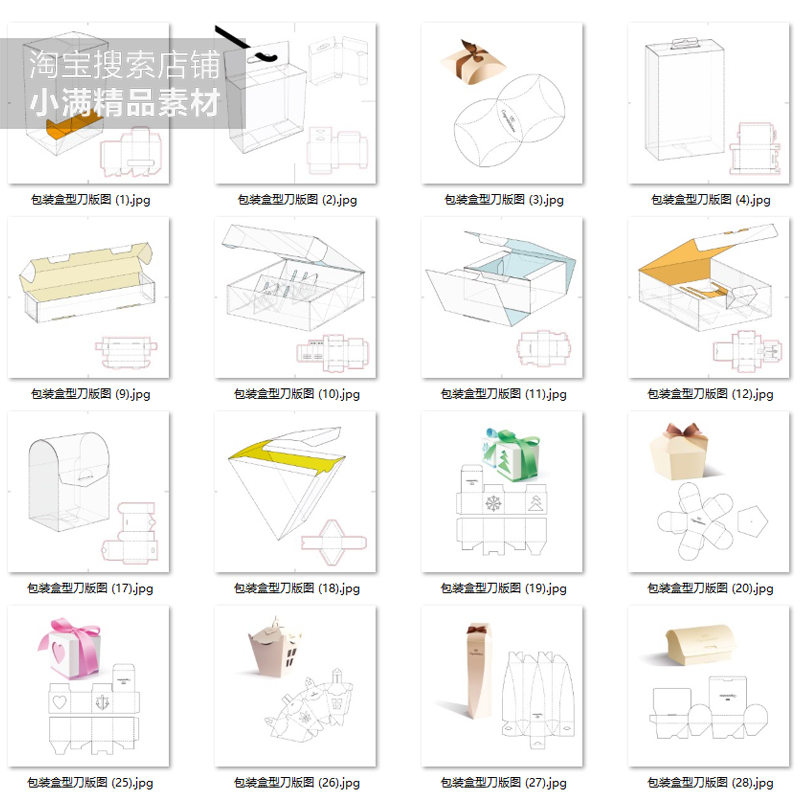 淘宝搜索店铺
小满精品素材

包装盒型刀版图 (1).jpg
包装盒型刀版图 (2).jpg
包装盒型刀版图 (3).jpg
包装盒型刀版图 (4).jpg
包装盒型刀版图 (9).jpg
包装盒型刀版图 (10).jpg
包装盒型刀版图 (11).jpg
包装盒型刀版图 (12).jpg
包装盒型刀版图 (17).jpg
包装盒型刀版图 (18).jpg
包装盒型刀版图 (19).jpg
包装盒型刀版图 (20).jpg
包装盒型刀版图 (25).jpg
包装盒型刀版图 (26).jpg
包装盒型刀版图 (27).jpg
包装盒型刀版图 (28).jpg