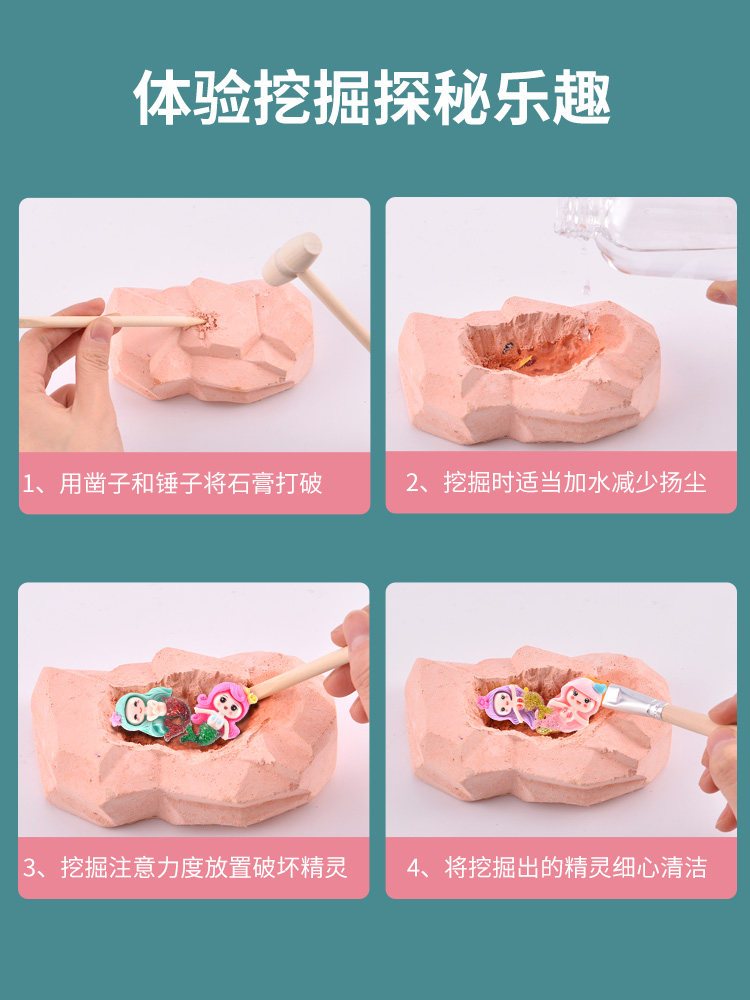 体验挖掘探秘乐趣

1、用凿子和锤子将石膏打破

2、挖掘时适当加水减少扬尘

3、挖掘注意力度放置破坏精灵

4、将挖掘出的精灵细心清洁