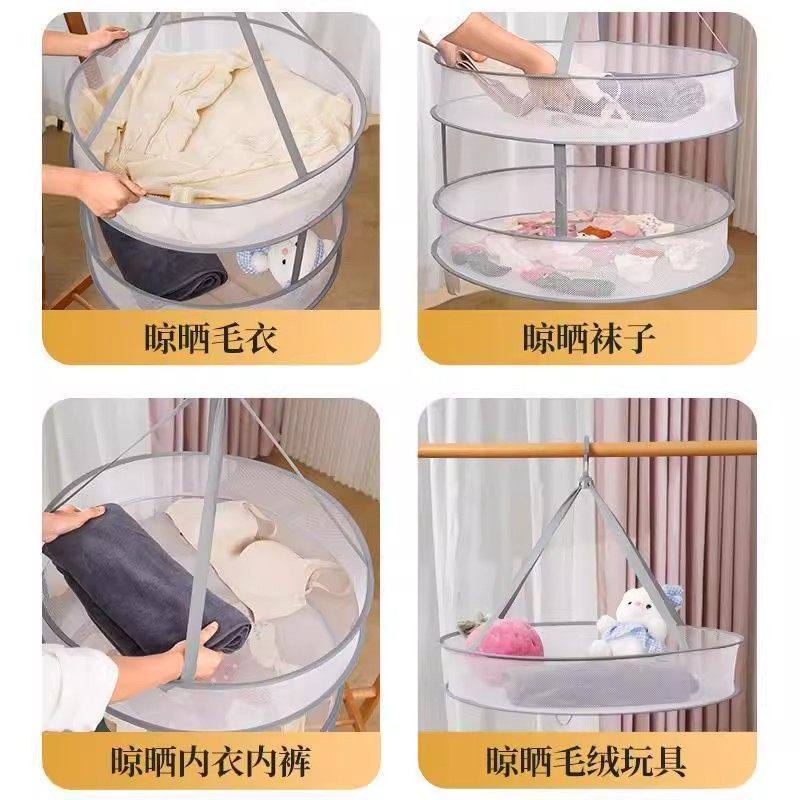 晾晒毛衣

晾晒袜子

晾晒内衣内裤

晾晒毛绒玩具