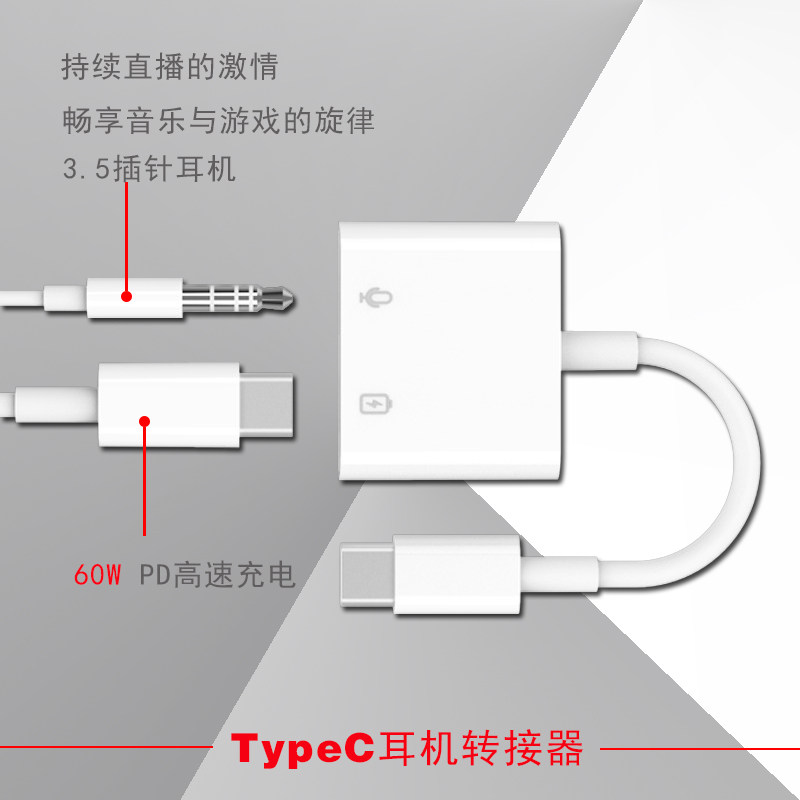 持续直播的激情

畅享音乐与游戏的旋律

3.5插针耳机

60W PD高速充电

TypeC耳机转接器