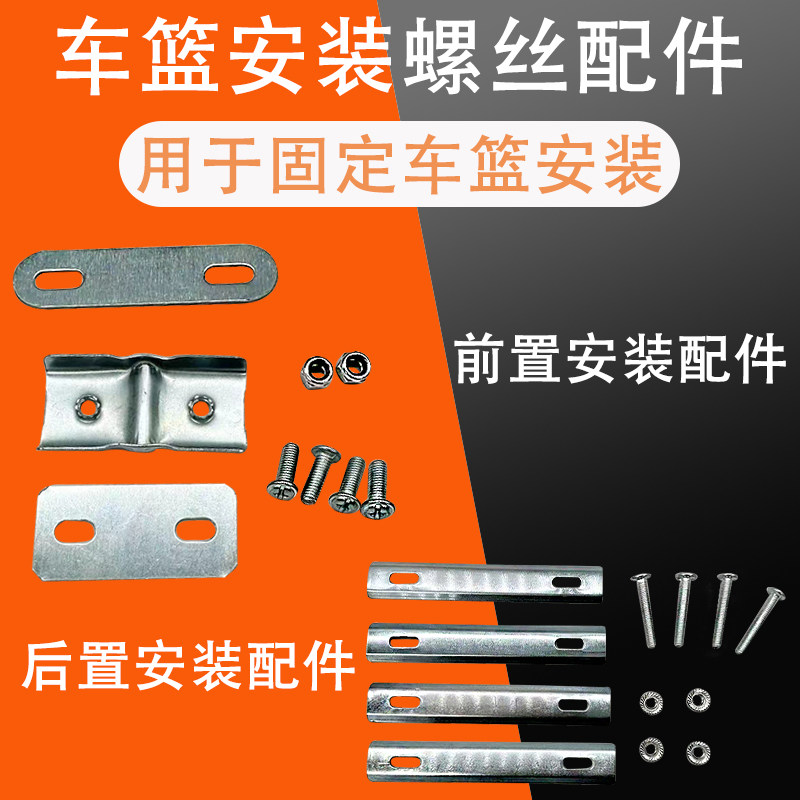 车篮安装螺丝配件

用于固定车篮安装

前置安装配件

后置安装配件