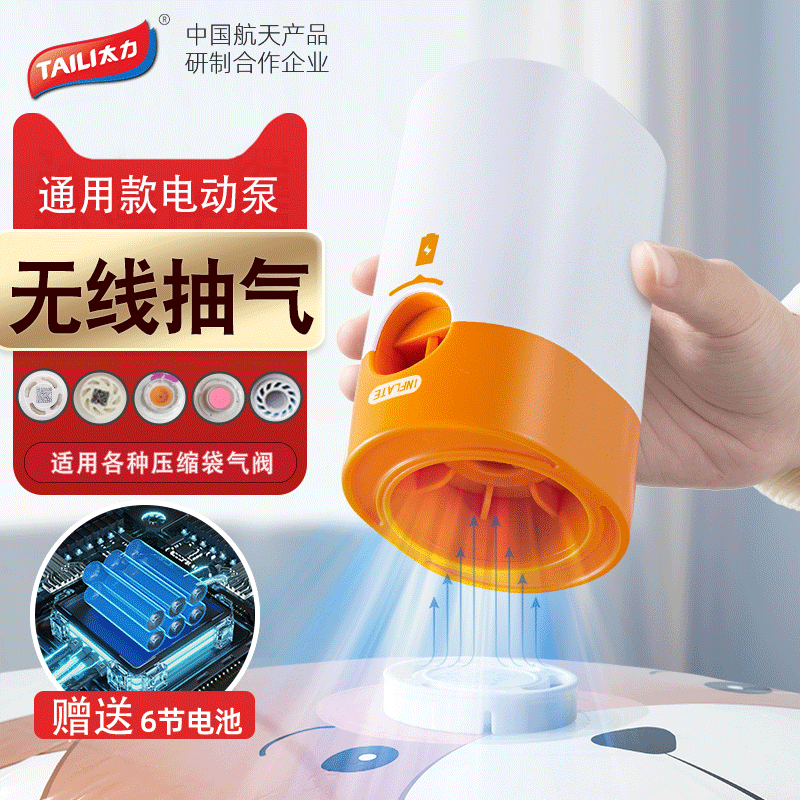 TAILI太力®

中国航天产品
研制合作企业

通用款电动泵

无线抽气

适用各种压缩袋气阀

INFLATE

赠送 6节电池