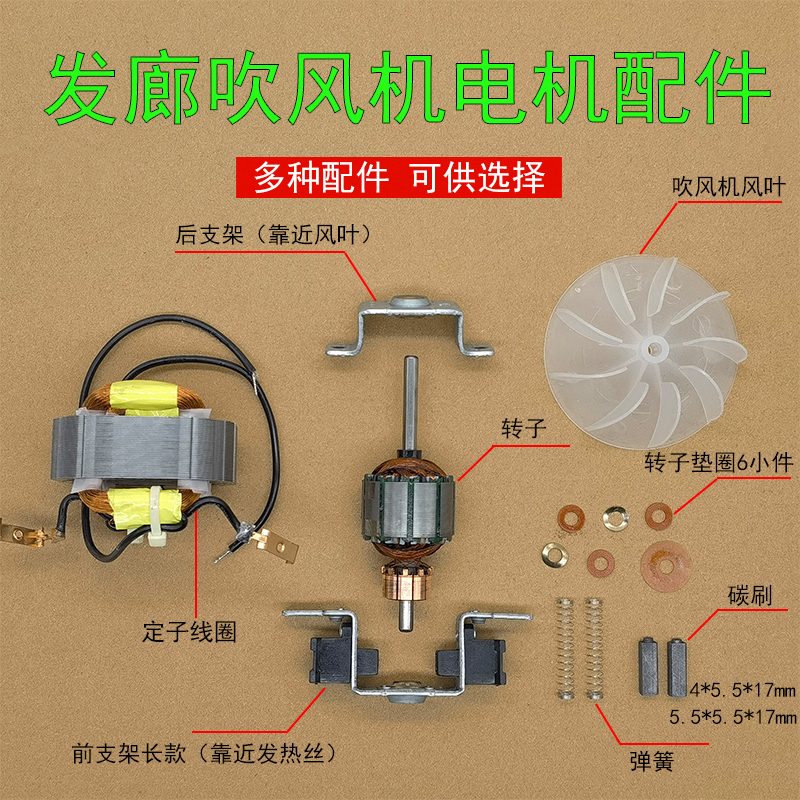 发廊吹风机电机配件

多种配件 可供选择

吹风机风叶

后支架（靠近风叶）

转子

转子垫圈6小件

碳刷

定子线圈

4*5.5*17mm
5.5*5.5*17mm

前支架长款（靠近发热丝）

弹簧