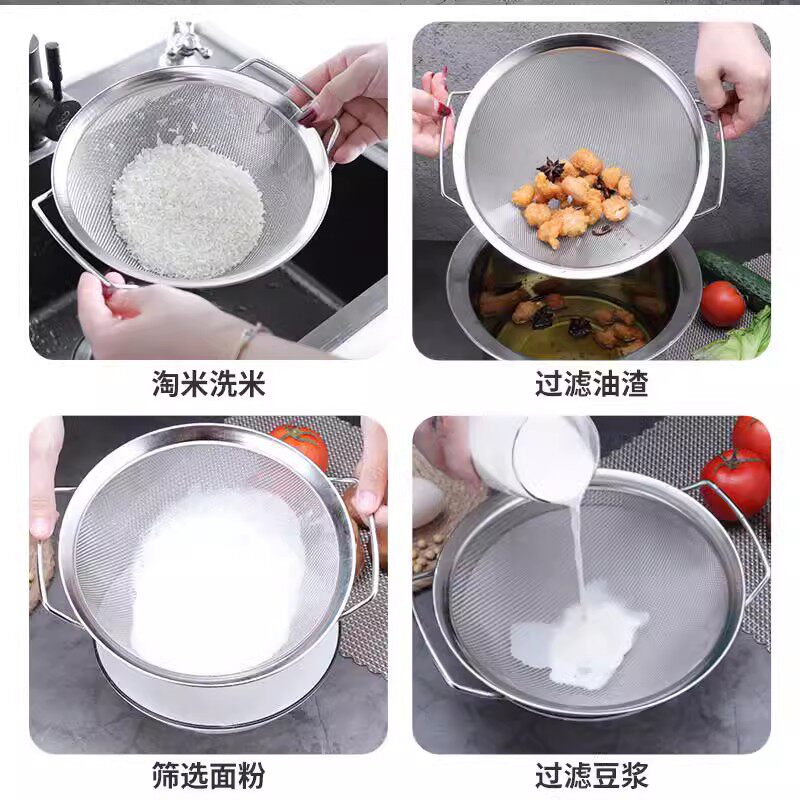 淘米洗米

过滤油渣

筛选面粉

过滤豆浆