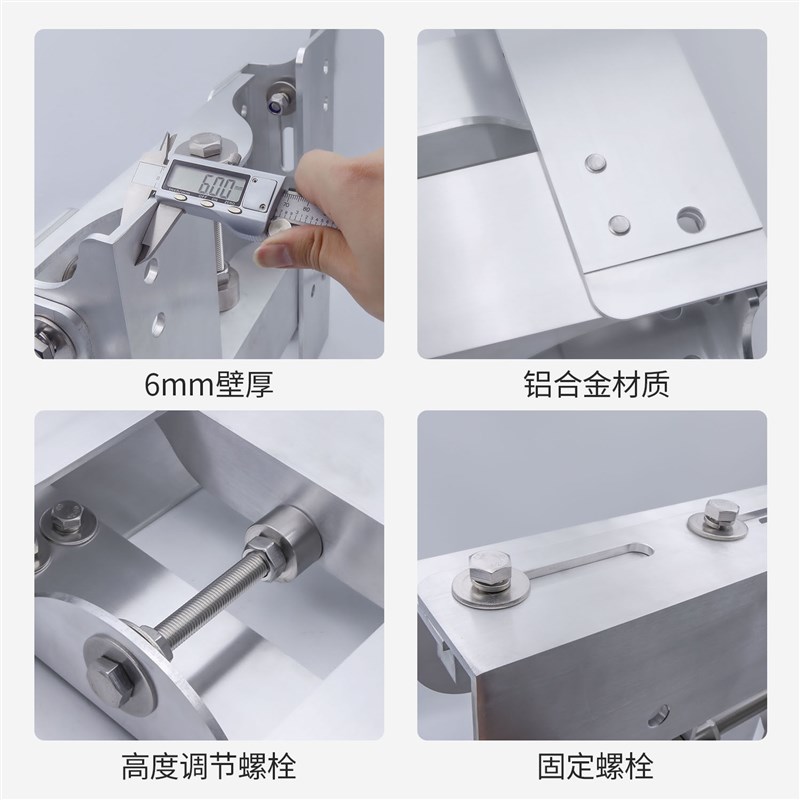 6.00

6mm壁厚

铝合金材质

高度调节螺栓

固定螺栓