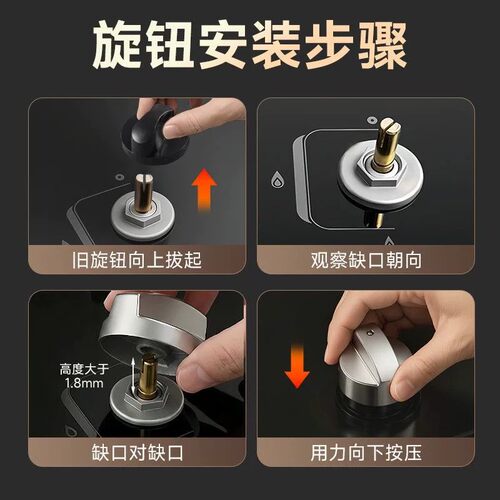 旋钮安装步骤

旧旋钮向上拔起

观察缺口朝向

高度大于
1.8mm

缺口对缺口

用力向下按压