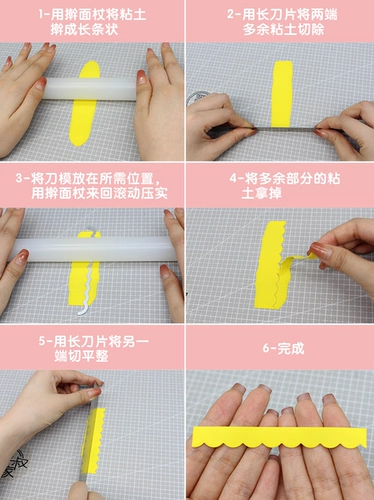 1-用擀面杖将粘土擀成长条状

2-用长刀片将两端多余粘土切除

3-将刀模放在所需位置，用擀面杖来回滚动压实

4-将多余部分的粘土拿掉

5-用长刀片将另一端切平整

6-完成