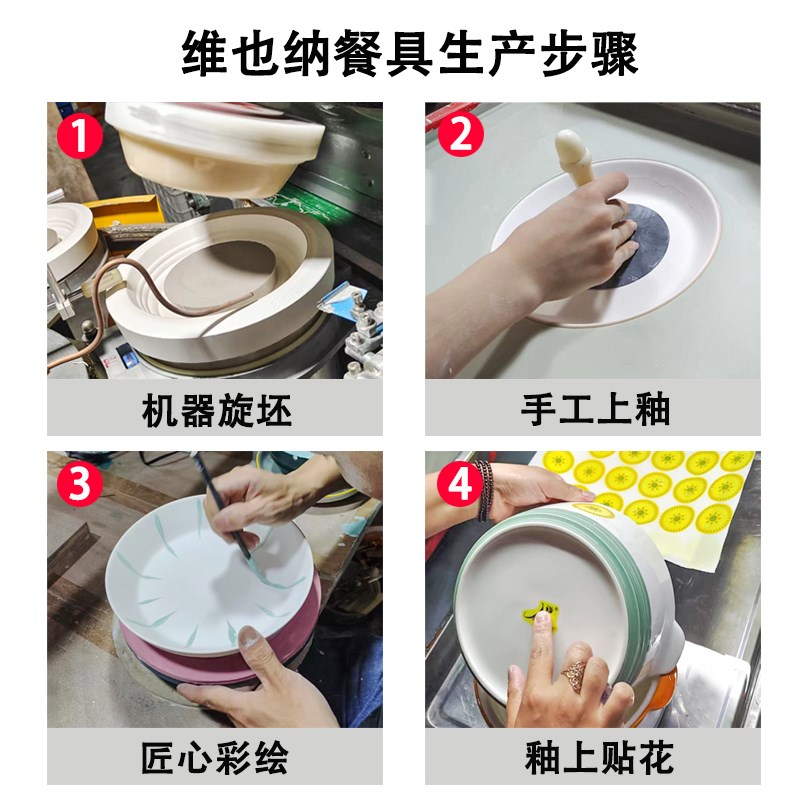 维也纳餐具生产步骤

1
机器旋坯

2
手工上釉

3
匠心彩绘

4
釉上贴花