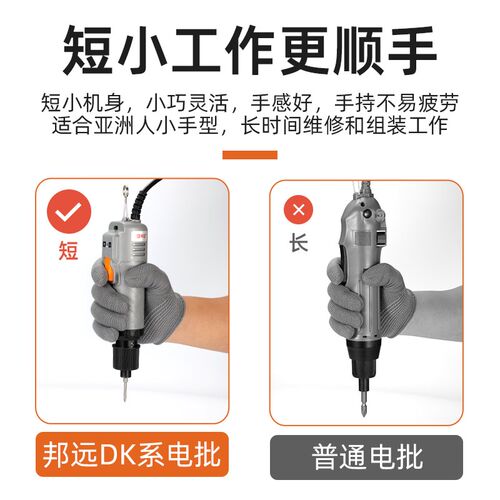 短小工作更顺手

短小机身，小巧灵活，手感好，手持不易疲劳
适合亚洲人小手型，长时间维修和组装工作

短

长

邦远DK系电批

普通电批