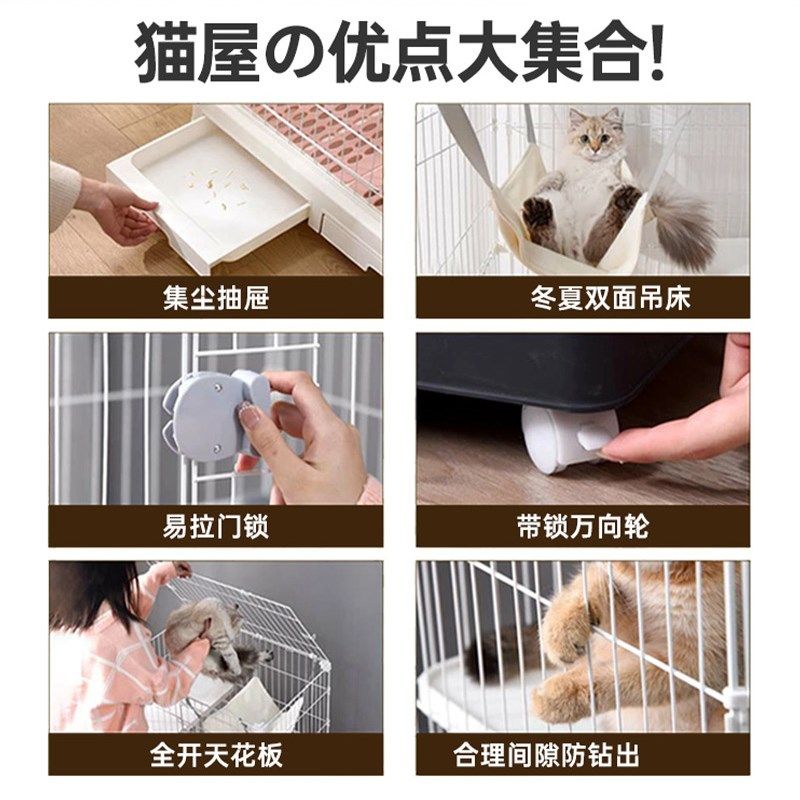 猫屋の优点大集合!

集尘抽屉

冬夏双面吊床

易拉门锁

带锁万向轮

全开天花板

合理间隙防钻出