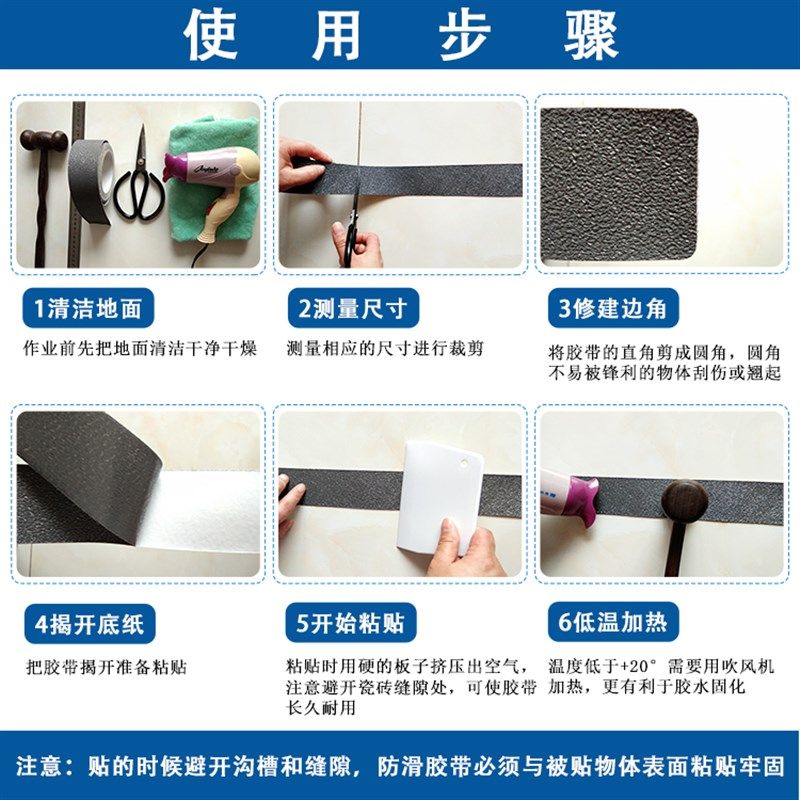 使用步骤

1清洁地面

作业前先把地面清洁干净干燥

2测量尺寸

测量相应的尺寸进行裁剪

3修建边角

将胶带的直角剪成圆角，圆角不易被锋利的物体刮伤或翘起

4揭开底纸

把胶带揭开准备粘贴

5开始粘贴

粘贴时用硬的板子挤压出空气，注意避开瓷砖缝隙处，可使胶带长久耐用

6低温加热

温度低于+20°需要用吹风机加热，更有利于胶水固化

注意：贴的时候避开沟槽和缝隙，防滑胶带必须与被贴物体表面粘贴牢固