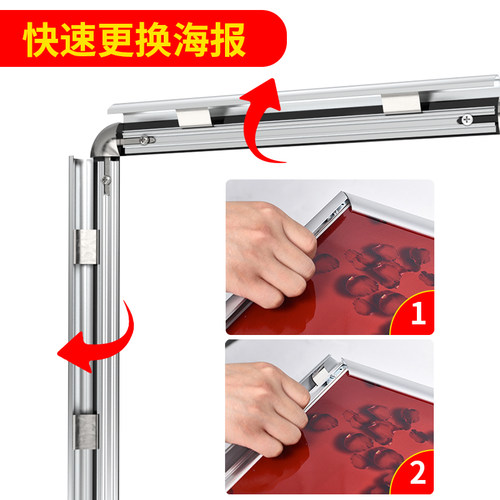 快速更换海报

1

2